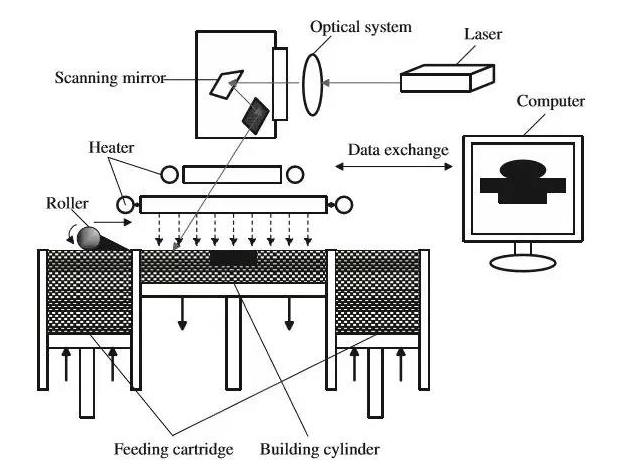 Optical system
Laser
Scanning mirror
Computer
Heater
Data exchange
Roller
Feeding cartridge
Building cylinder